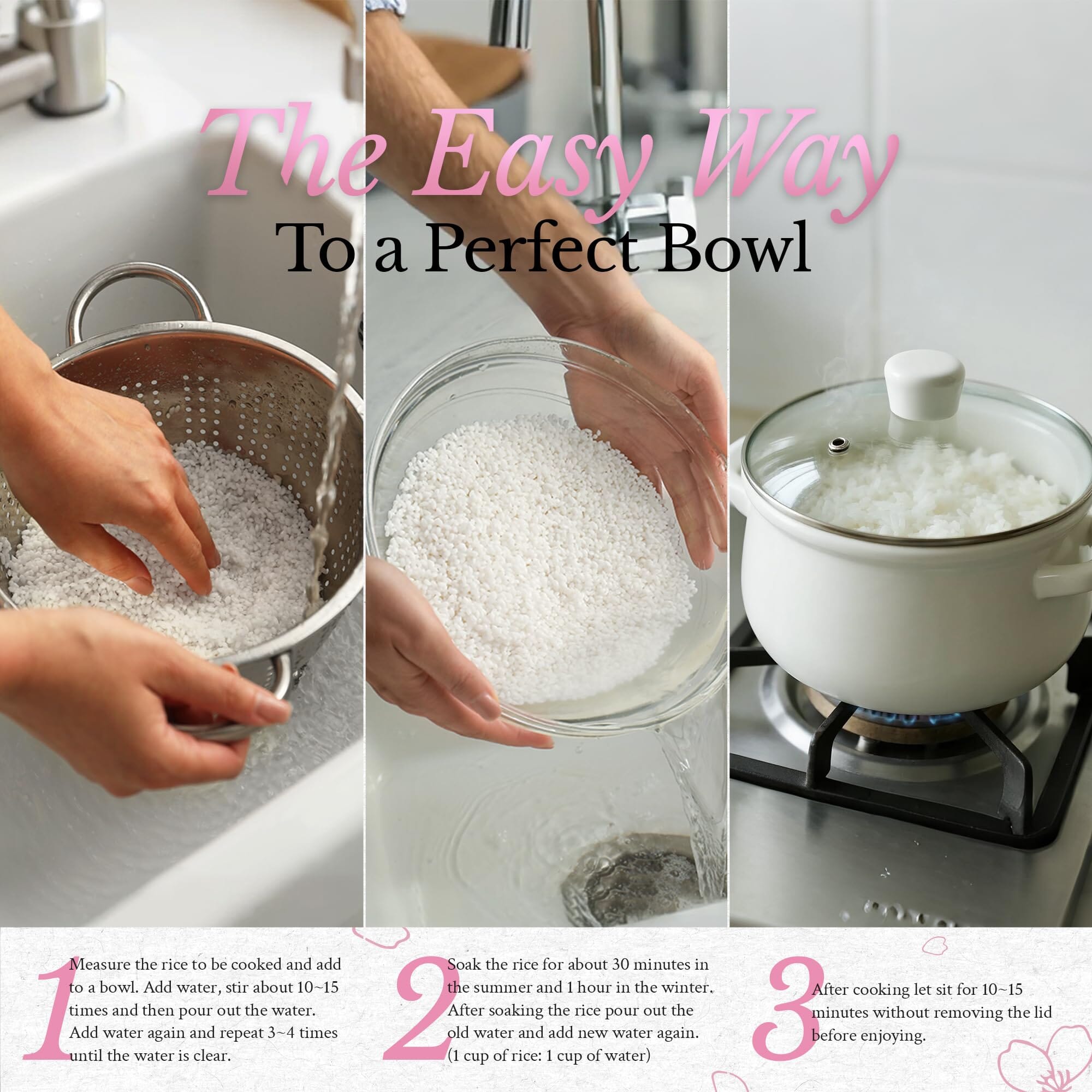 The Easy Way
To a Perfect Bowl

1 Measure the rice to be cooked and add to a bowl. Add water, stir about 10~15 times and then pour out the water. Add water again and repeat 3~4 times until the water is clear.

2 Soak the rice for about 30 minutes in the summer and 1 hour in the winter. After soaking the rice pour out the old water and add new water again. (1 cup of rice: 1 cup of water)

3 After cooking let sit for 10~15 minutes without removing the lid before enjoying.