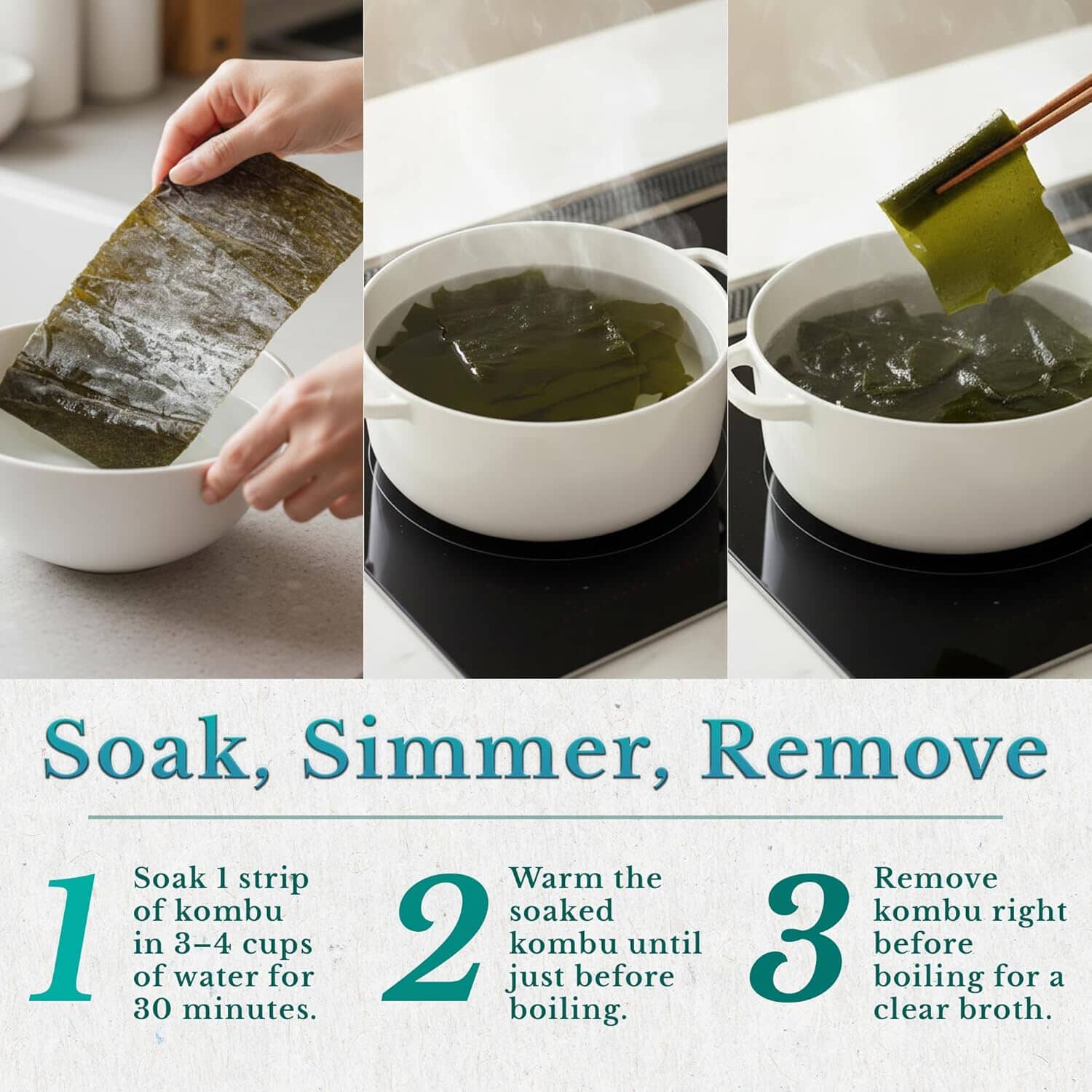 Soak, Simmer, Remove

1 Soak 1 strip of kombu in 3–4 cups of water for 30 minutes.

2 Warm the soaked kombu until just before boiling.

3 Remove kombu right before boiling for a clear broth.